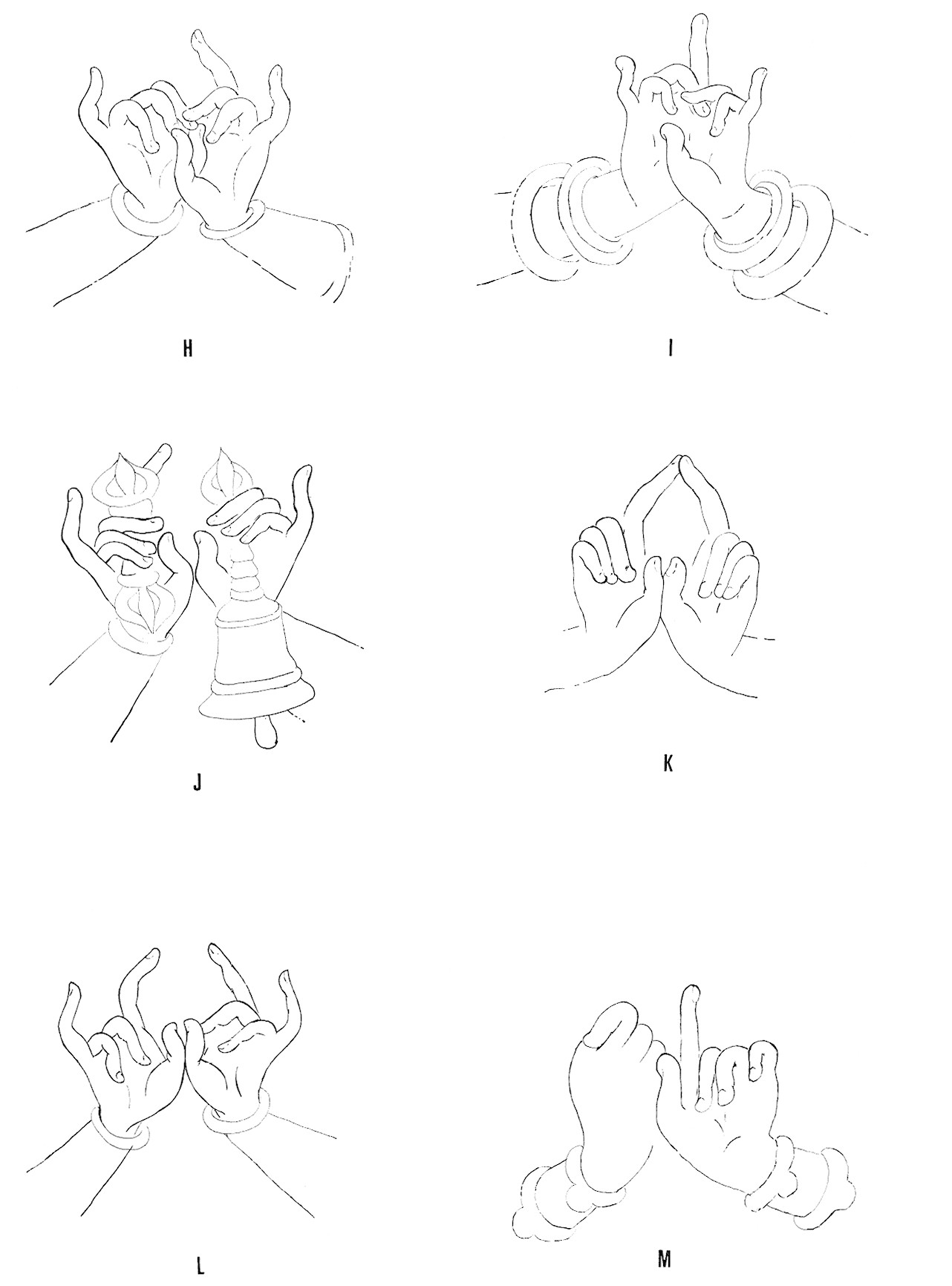 H

I

J

K

L

M